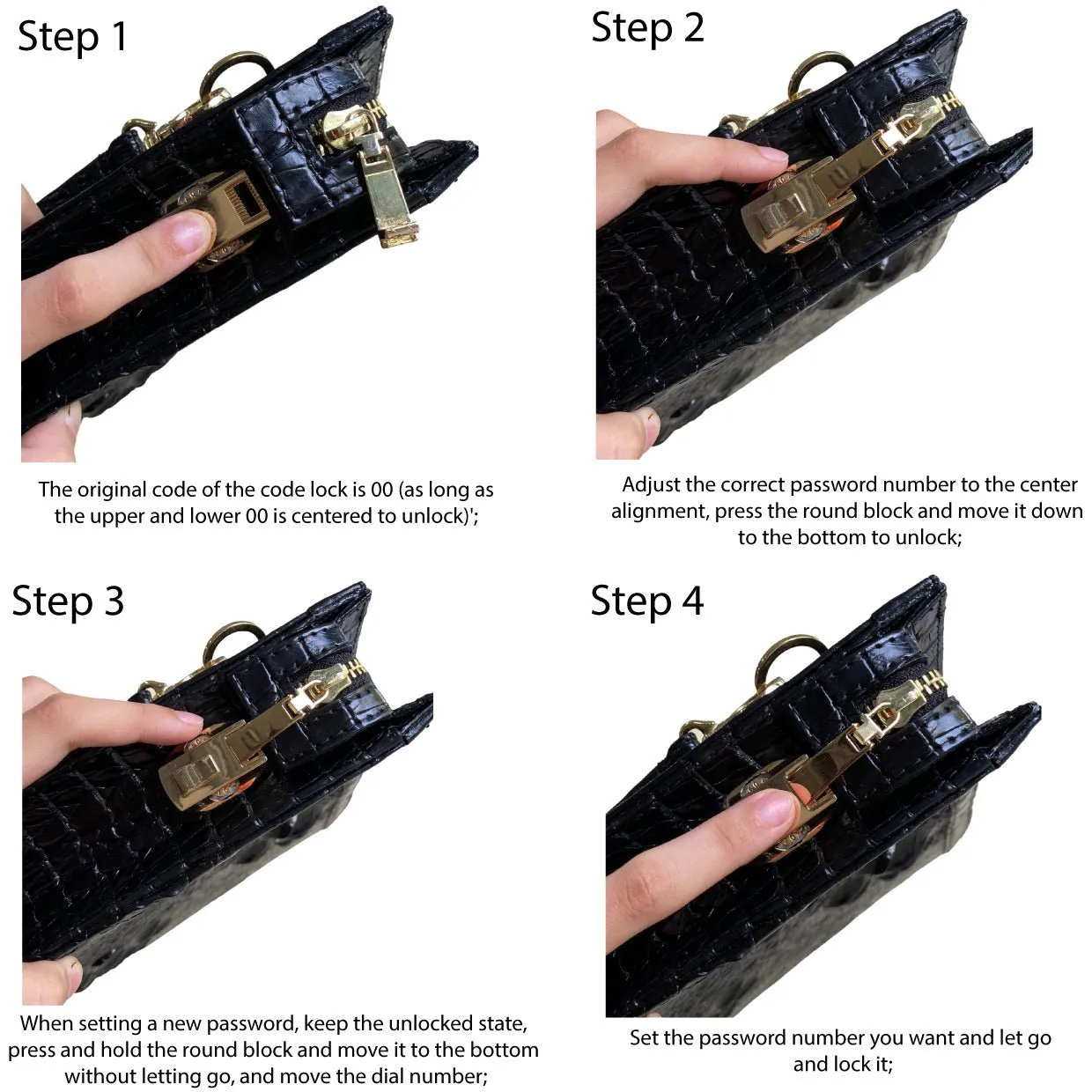 Step 1

The original code of the code lock is 00 (as long as the upper and lower 00 is centered to unlock)';

Step 2

Adjust the correct password number to the center alignment, press the round block and move it down to the bottom to unlock;

Step 3

When setting a new password, keep the unlocked state, press and hold the round block and move it to the bottom without letting go, and move the dial number;

Step 4

Set the password number you want and let go and lock it;